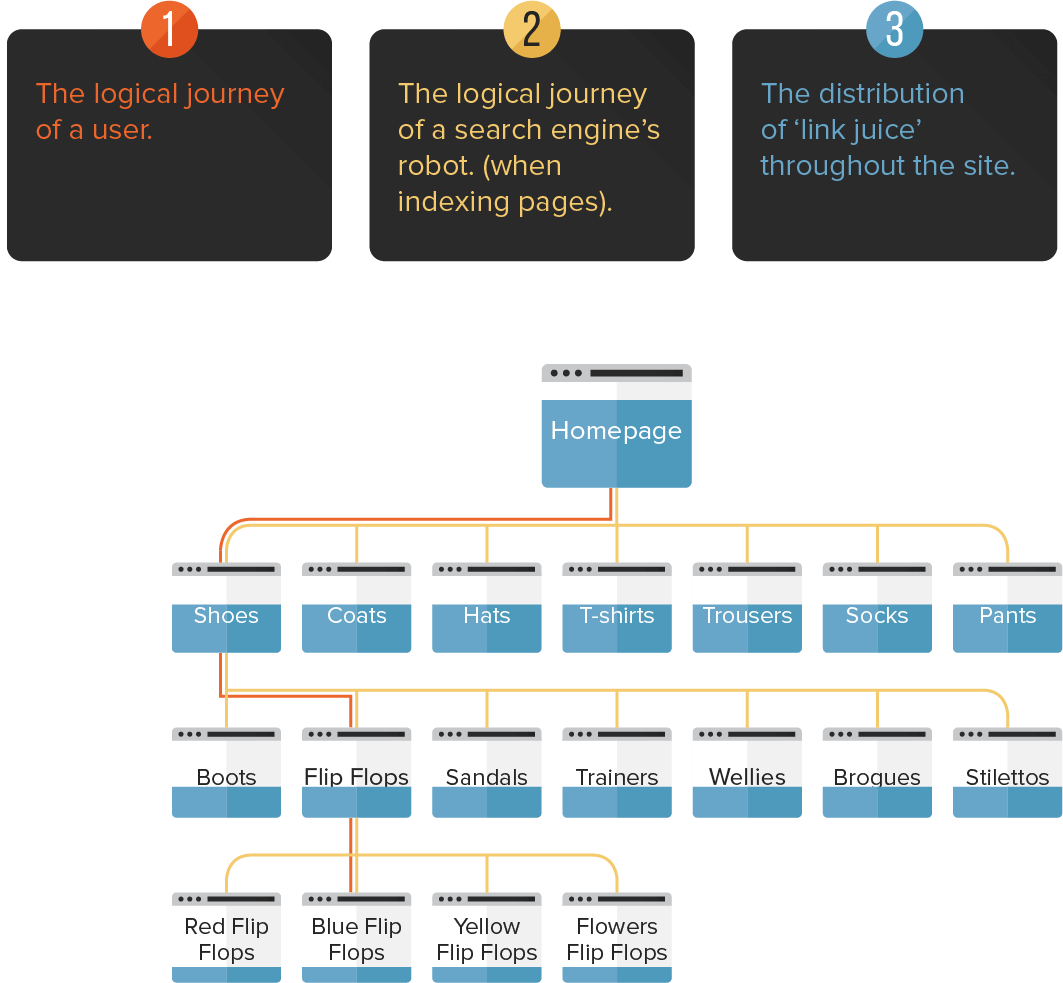 1

The logical journey of a user.

2

The logical journey of a search engine's robot. (when indexing pages).

3

The distribution of 'link juice' throughout the site.

Homepage

Shoes

Coats

Hats

T-shirts

Trousers

Socks

Pants

Boots

Flip Flops

Sandals

Trainers

Wellies

Brogues

Stilettos

Red Flip Flops

Blue Flip Flops

Yellow Flip Flops

Flowers Flip Flops